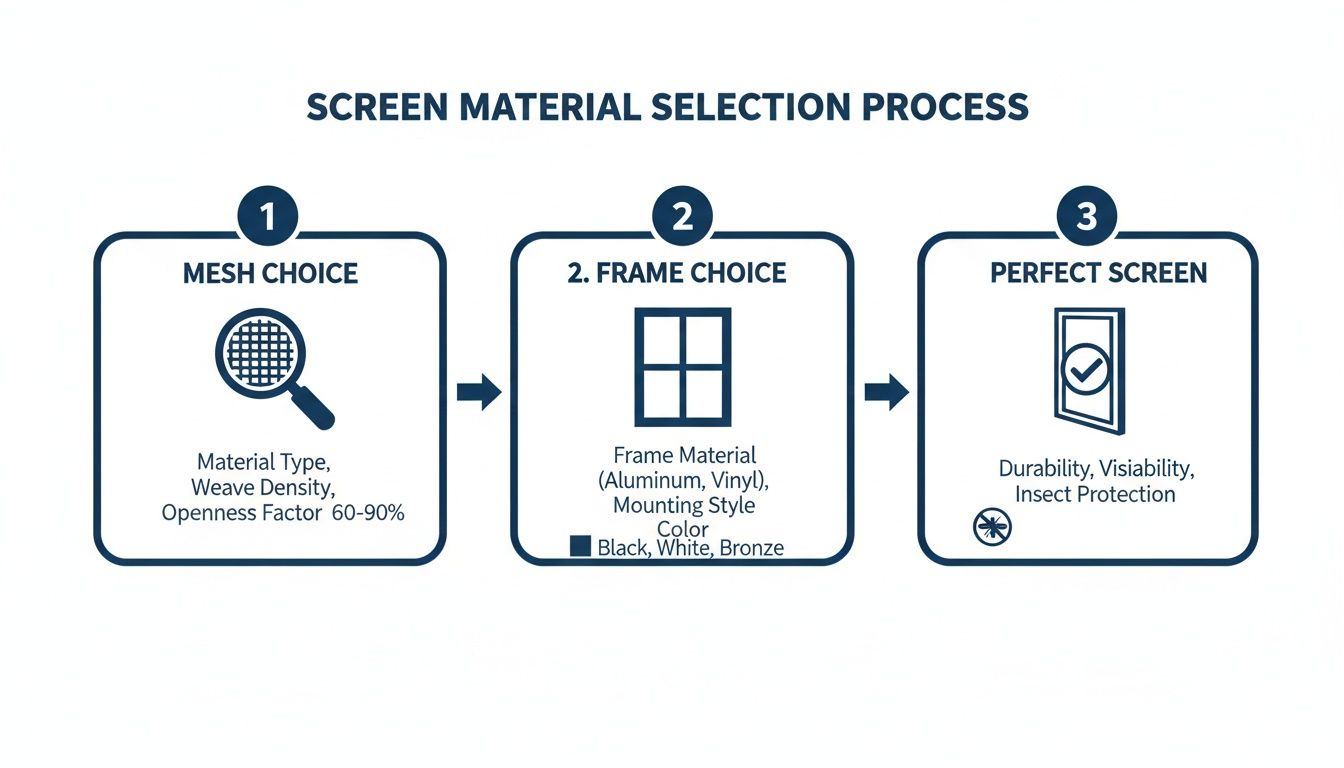 SCREEN MATERIAL SELECTION PROCESS

1

MESH CHOICE

Material Type,
Weave Density,
Openness Factor 60-90%

2

2. FRAME CHOICE

Frame Material
(Aluminum, Vinyl),
Mounting Style
Color
Black, White, Bronze

3

PERFECT SCREEN

Durability, Visiability,
Insect Protection